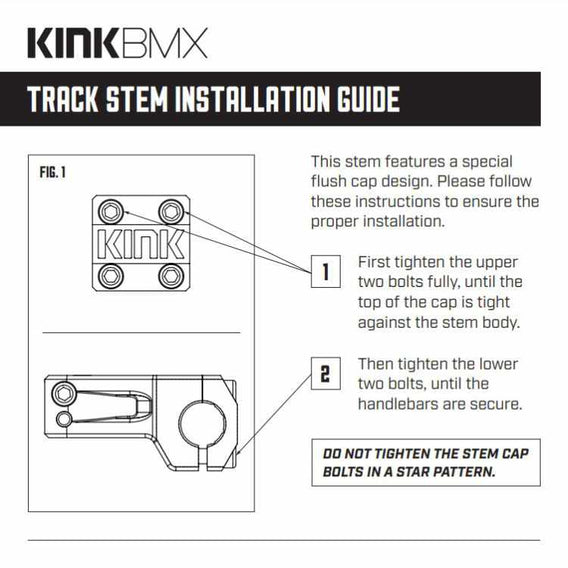 KINKBMX

TRACK STEM INSTALLATION GUIDE

FIG. 1

KINK

This stem features a special flush cap design. Please follow these instructions to ensure the proper installation.

1 First tighten the upper two bolts fully, until the top of the cap is tight against the stem body.

2 Then tighten the lower two bolts, until the handlebars are secure.

DO NOT TIGHTEN THE STEM CAP BOLTS IN A STAR PATTERN.